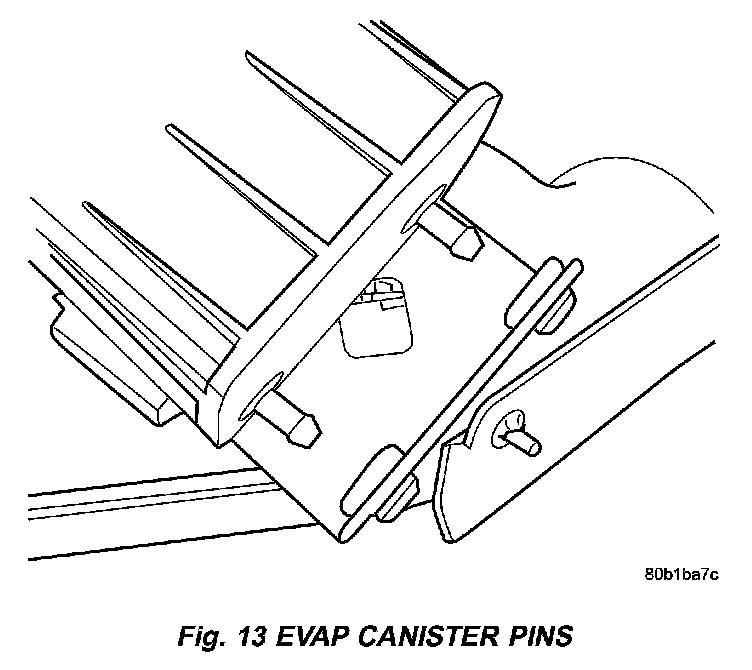 80b1ba7c

Fig. 13 EVAP CANISTER PINS