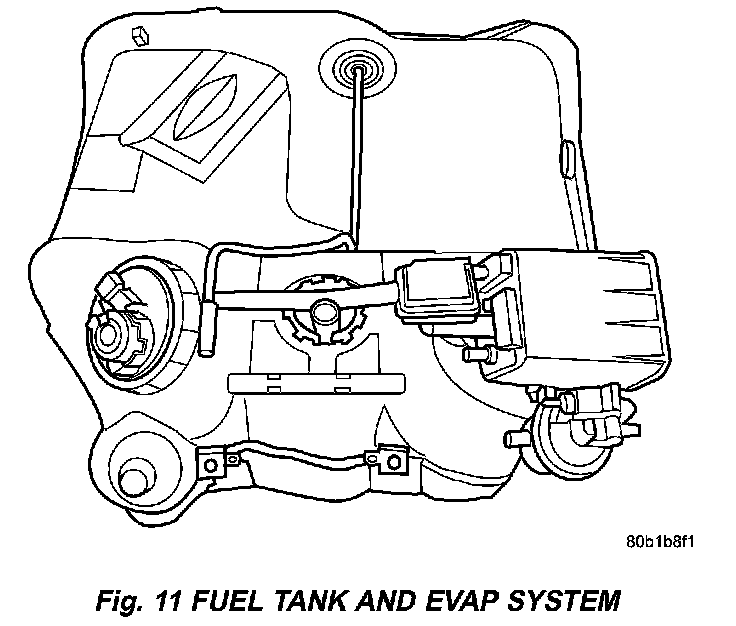 80b1b8f1

Fig. 11 FUEL TANK AND EVAP SYSTEM