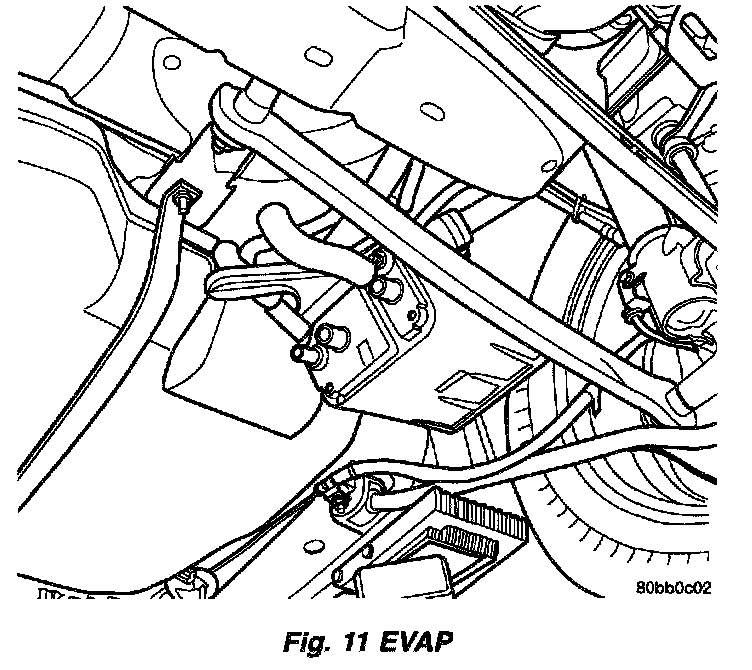 80bb0c02

Fig. 11 EVAP