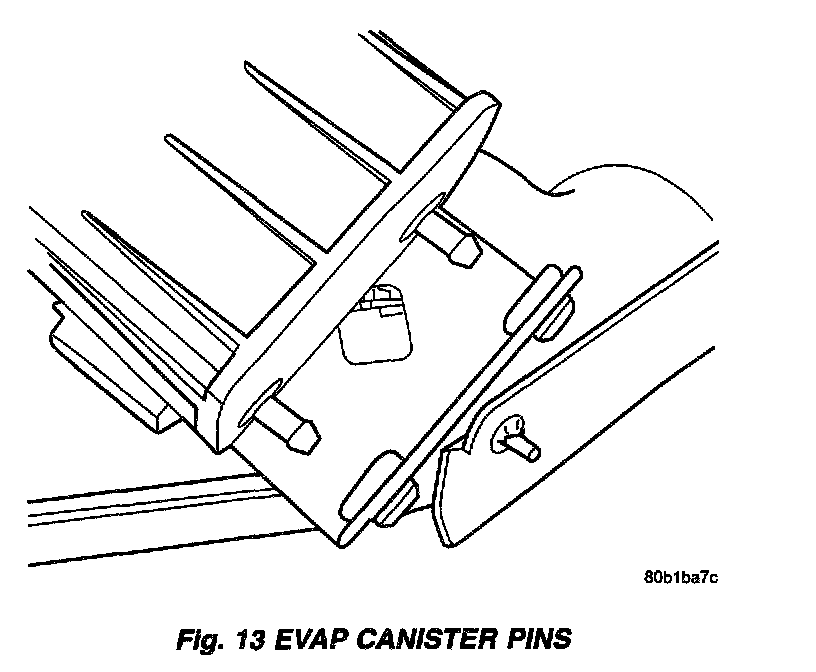 80b1ba7c

Fig. 13 EVAP CANISTER PINS