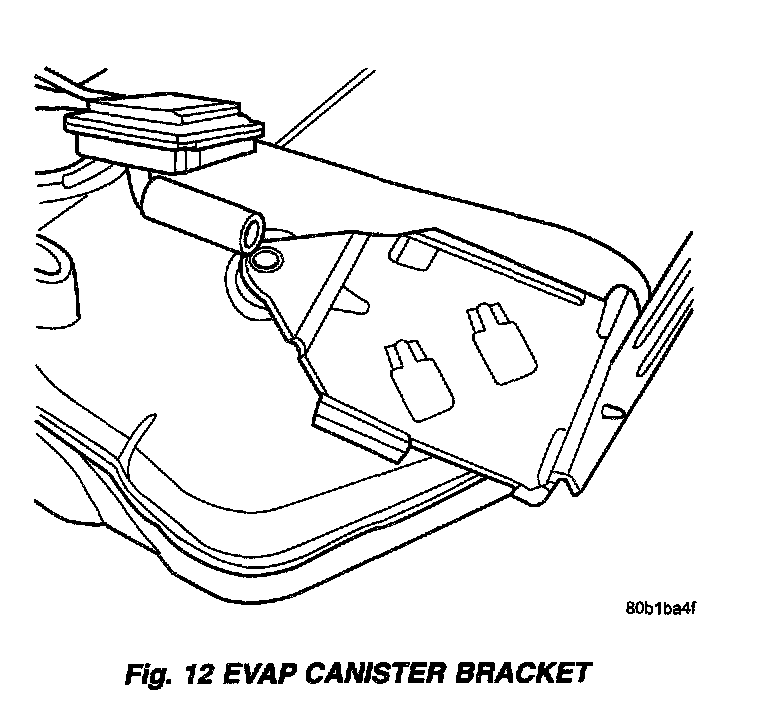 80b1ba4f

Fig. 12 EVAP CANISTER BRACKET