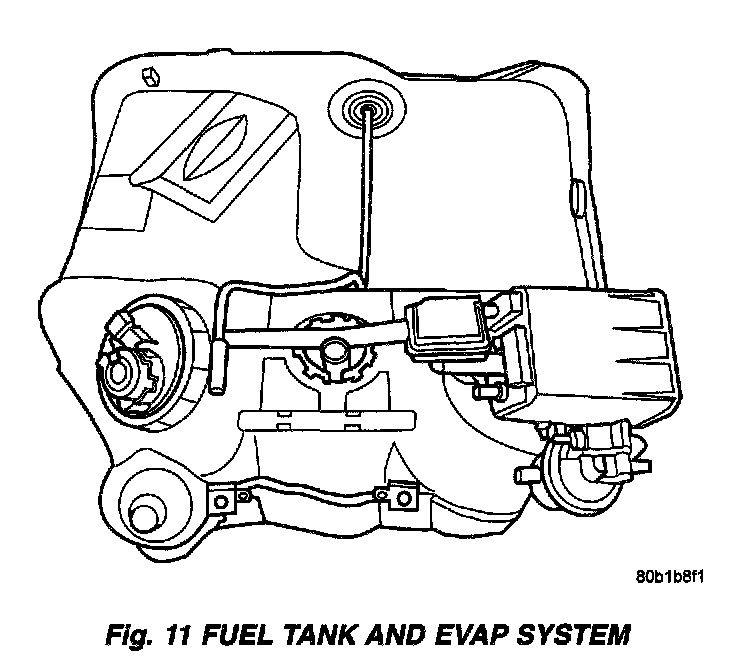 80b1b8f1

Fig. 11 FUEL TANK AND EVAP SYSTEM