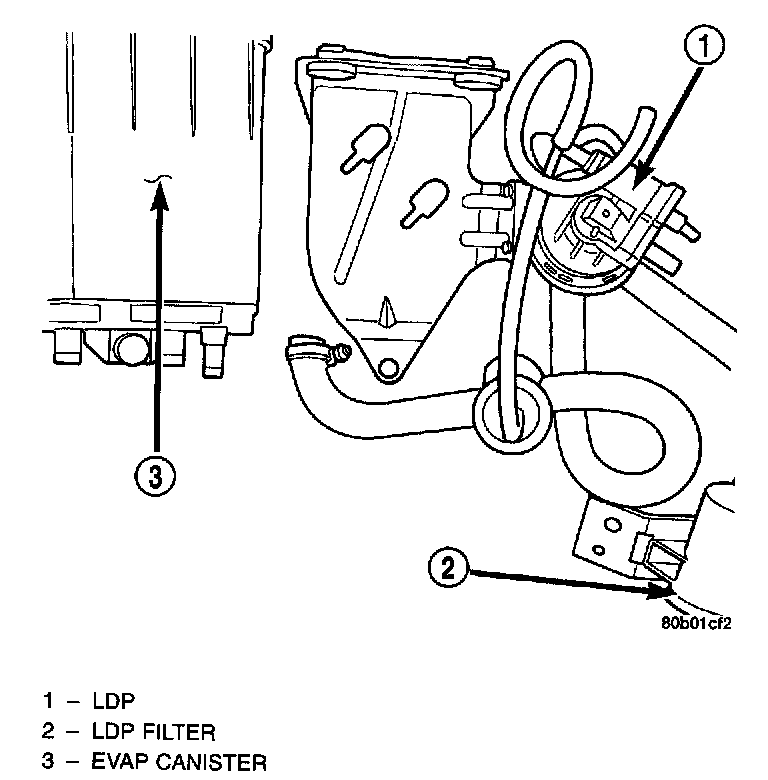 1

3

2

80b01cf2

1 – LDP
2 – LDP FILTER
3 – EVAP CANISTER