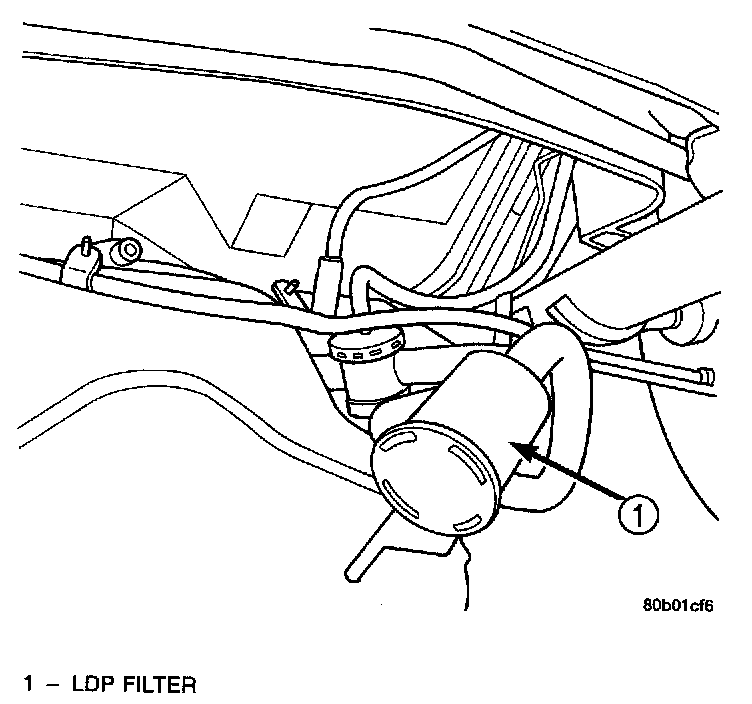 1

80b01cf6

1 – LDP FILTER