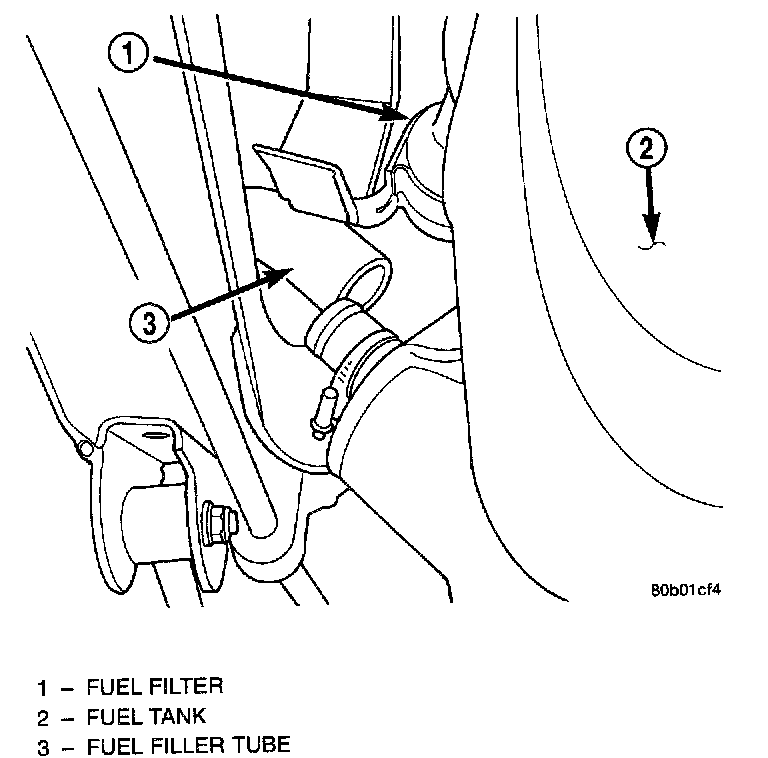 1

2

3

80b01cf4

1 – FUEL FILTER
2 – FUEL TANK
3 – FUEL FILLER TUBE