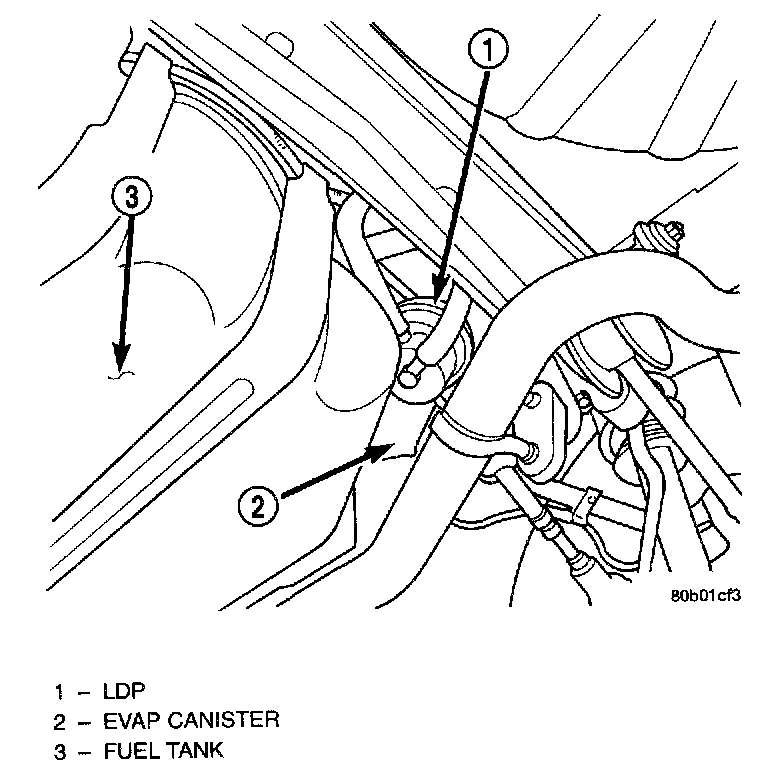 1

3

2

80b01cf3

1 – LDP
2 – EVAP CANISTER
3 – FUEL TANK