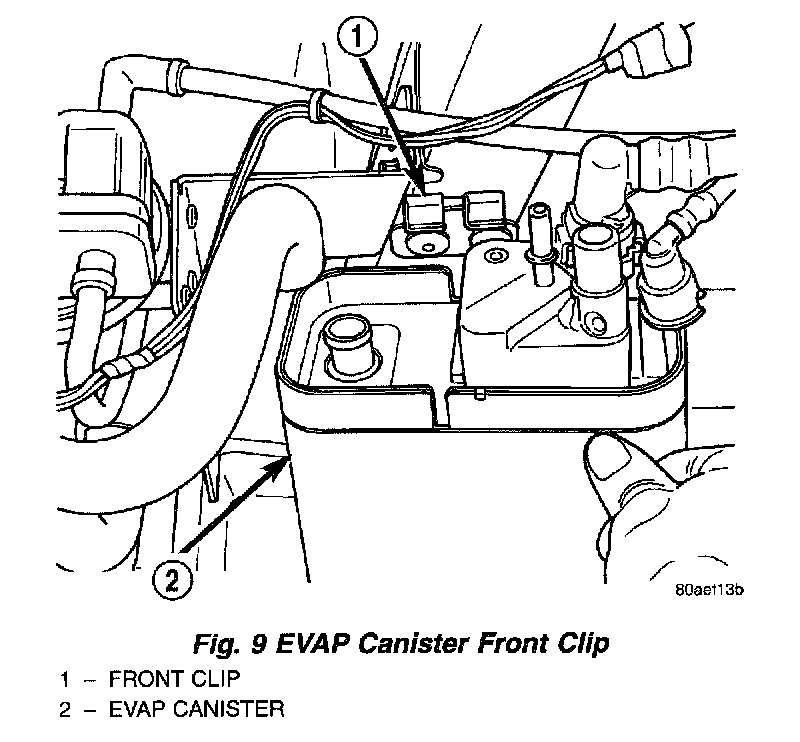 1

2

80ae113b

Fig. 9 EVAP Canister Front Clip

1 – FRONT CLIP
2 – EVAP CANISTER