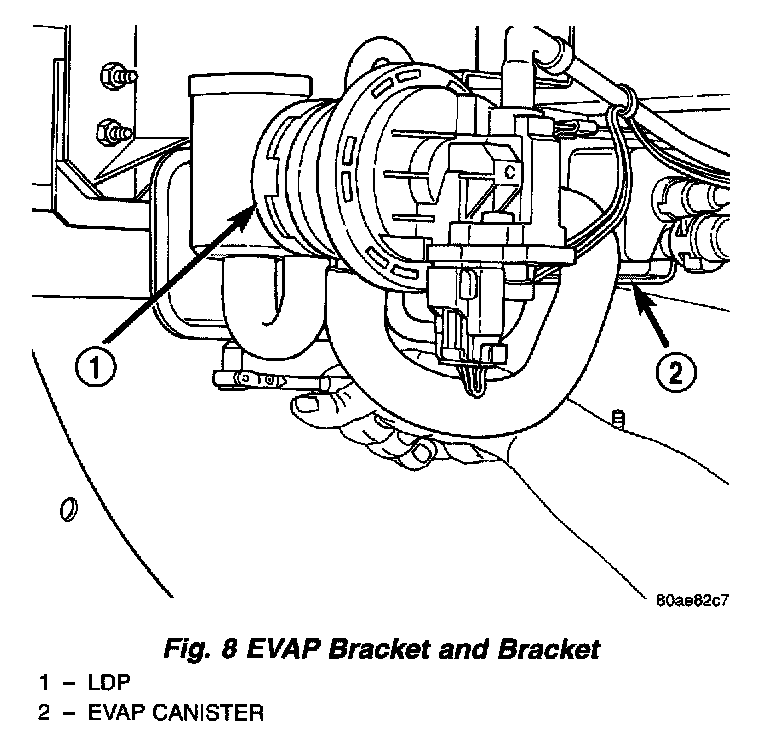 1

2

80ae82c7

Fig. 8 EVAP Bracket and Bracket

1 – LDP
2 – EVAP CANISTER