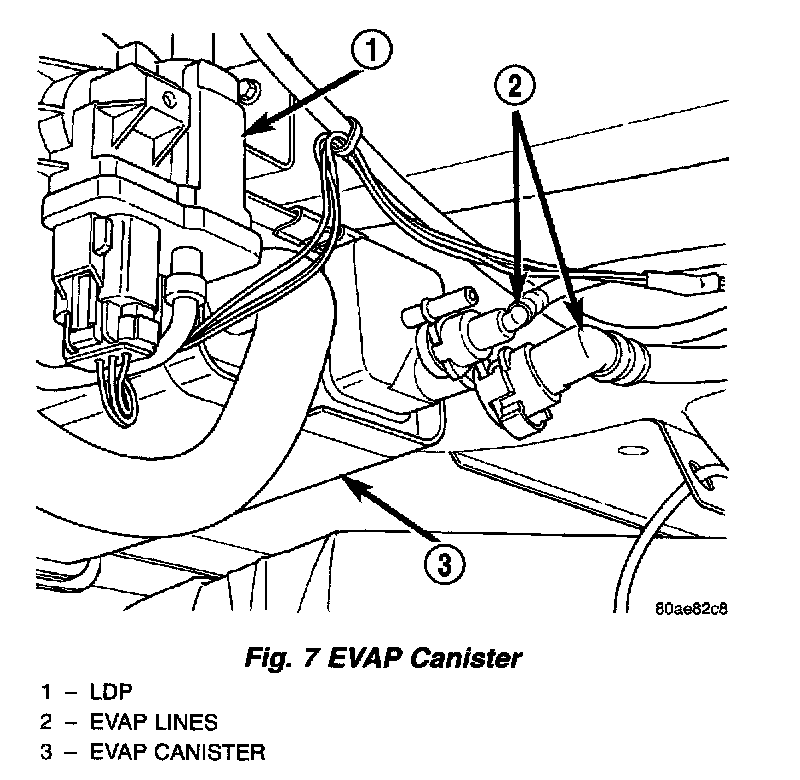 1

2

3

80ae82c8

Fig. 7 EVAP Canister

1 – LDP
2 – EVAP LINES
3 – EVAP CANISTER