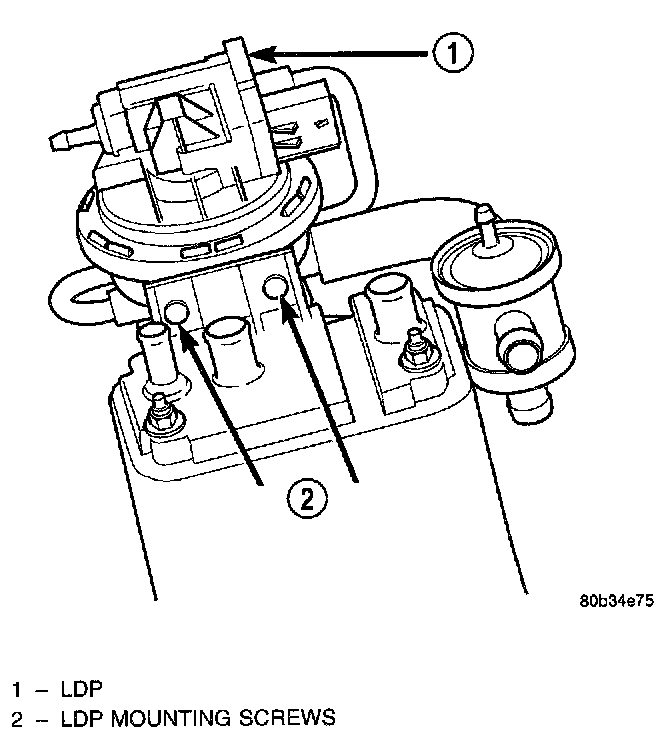 1

2

80b34e75

1 – LDP
2 – LDP MOUNTING SCREWS