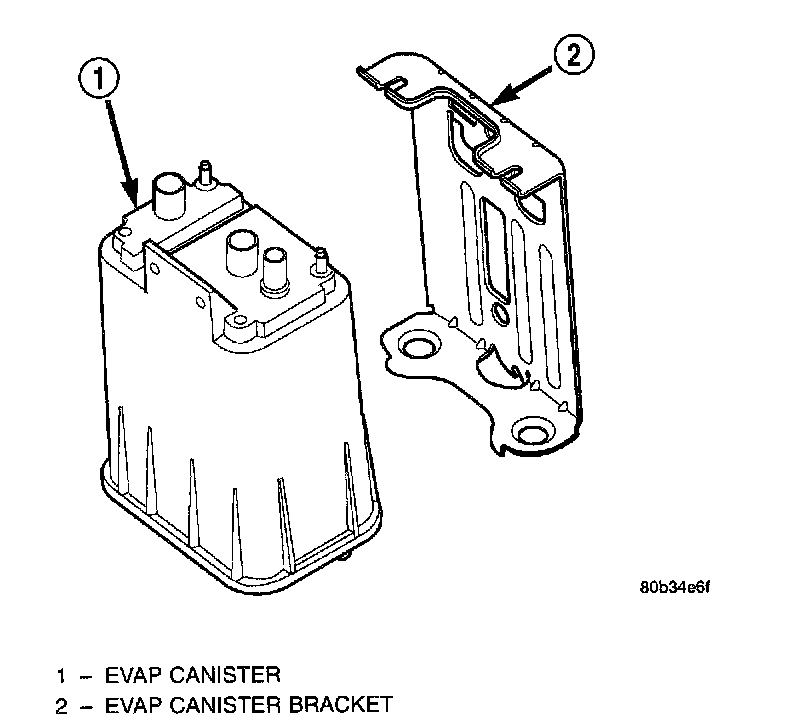 1

2

80b34e6f

1 – EVAP CANISTER
2 – EVAP CANISTER BRACKET