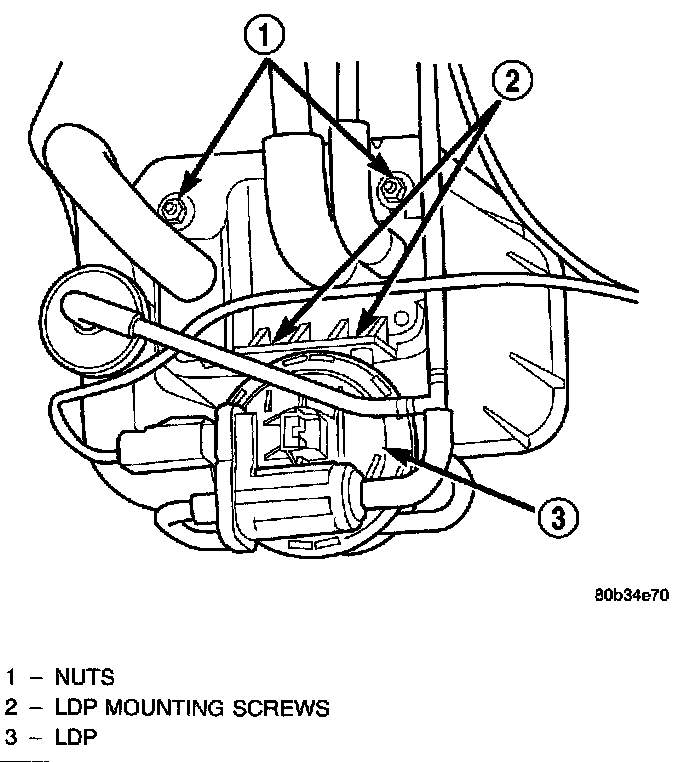 1

2

3

80b34e70

1 – NUTS
2 – LDP MOUNTING SCREWS
3 – LDP