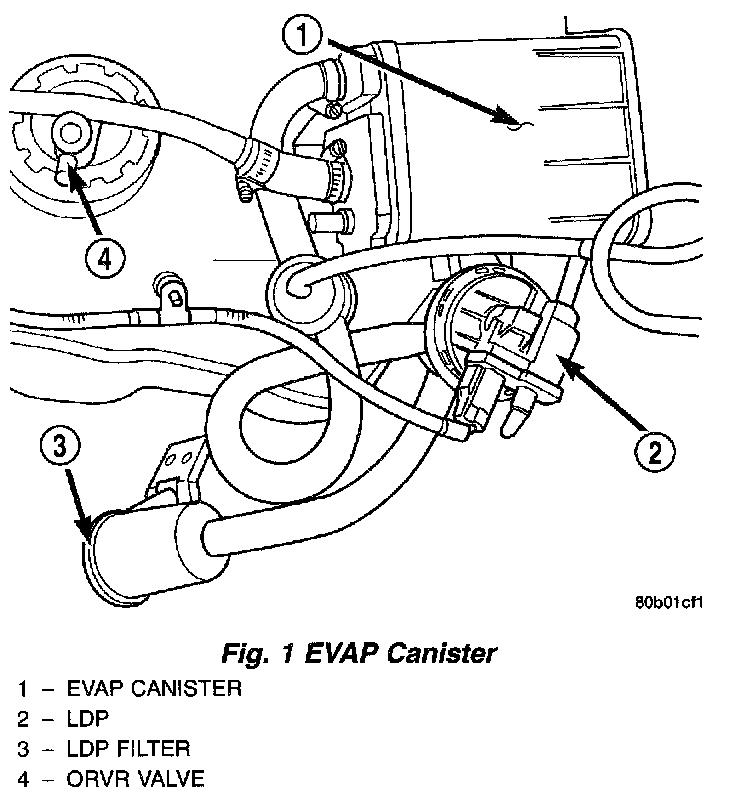 1

4

2

3

80b01cf1

Fig. 1 EVAP Canister

1 – EVAP CANISTER
2 – LDP
3 – LDP FILTER
4 – ORVR VALVE