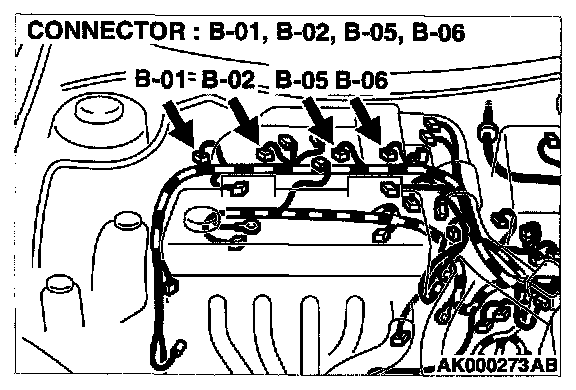 CONNECTOR : B-01, B-02, B-05, B-06

B-01 B-02 B-05 B-06

AK000273AB