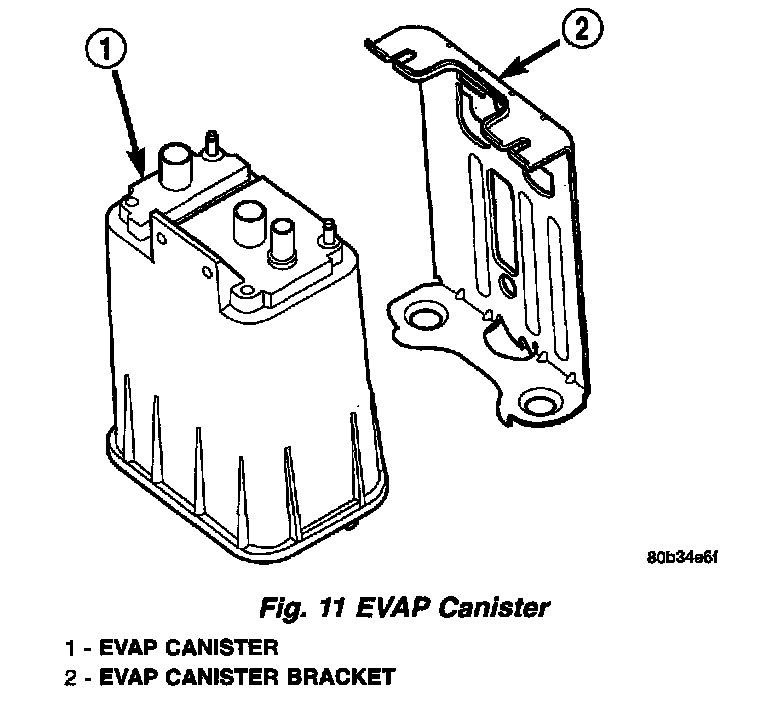 1

2

80b34e6f

Fig. 11 EVAP Canister

1 - EVAP CANISTER
2 - EVAP CANISTER BRACKET