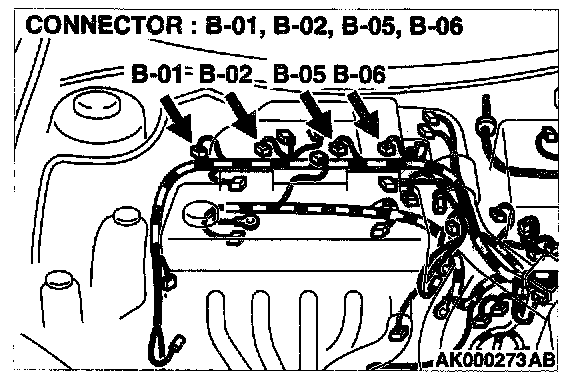 CONNECTOR : B-01, B-02, B-05, B-06

B-01 B-02 B-05 B-06

AK000273AB