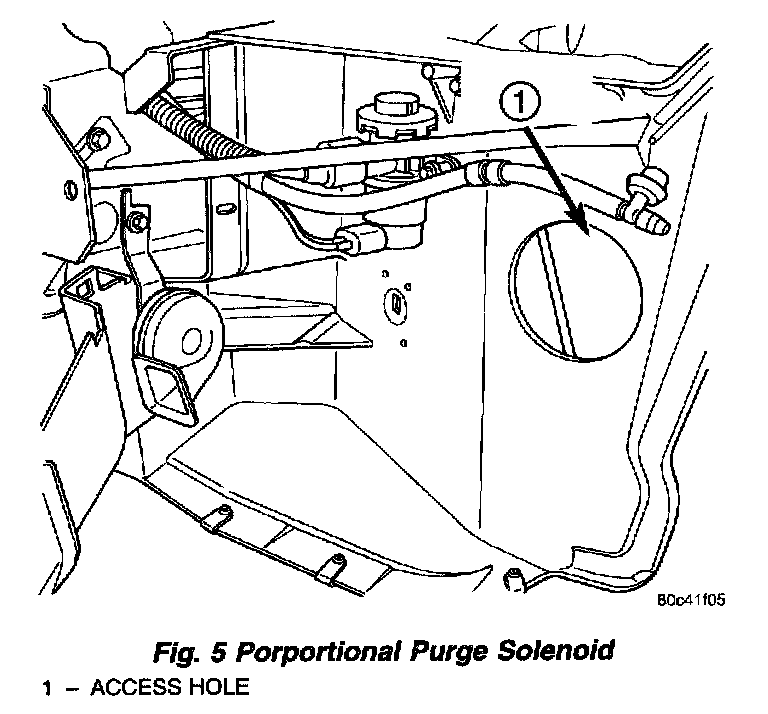 1

80c41f05

Fig. 5 Porportional Purge Solenoid

1 – ACCESS HOLE