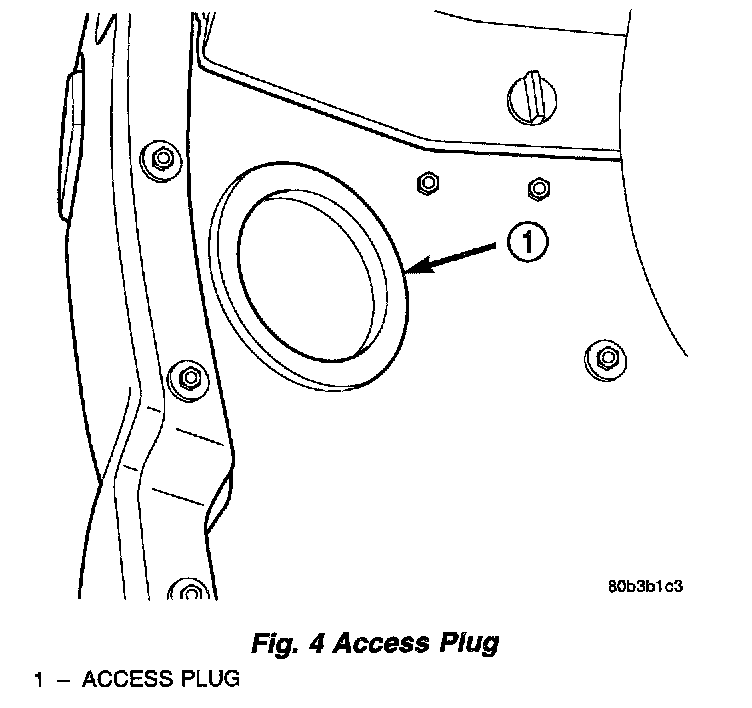 1

80b3b1c3

Fig. 4 Access Plug

1 – ACCESS PLUG