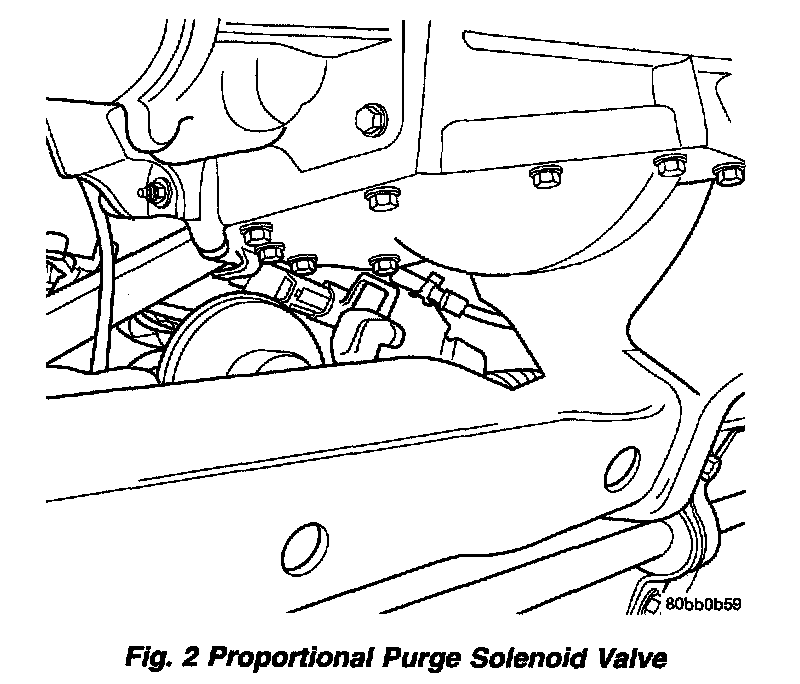 80bb0b59

Fig. 2 Proportional Purge Solenoid Valve