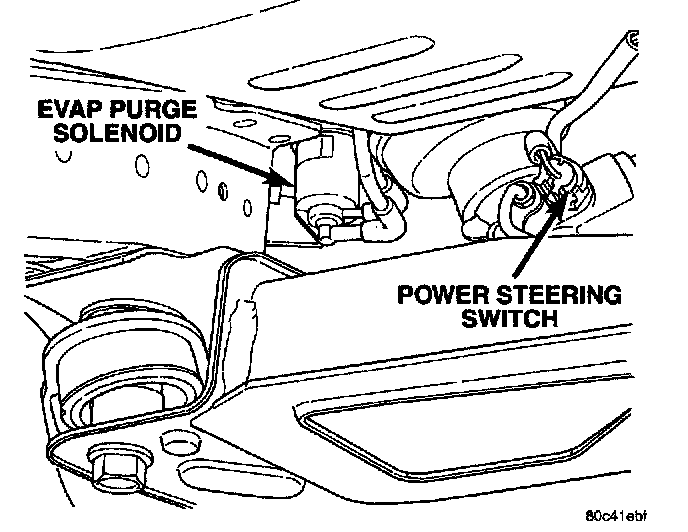 EVAP PURGE SOLENOID

POWER STEERING SWITCH

80c41ebf