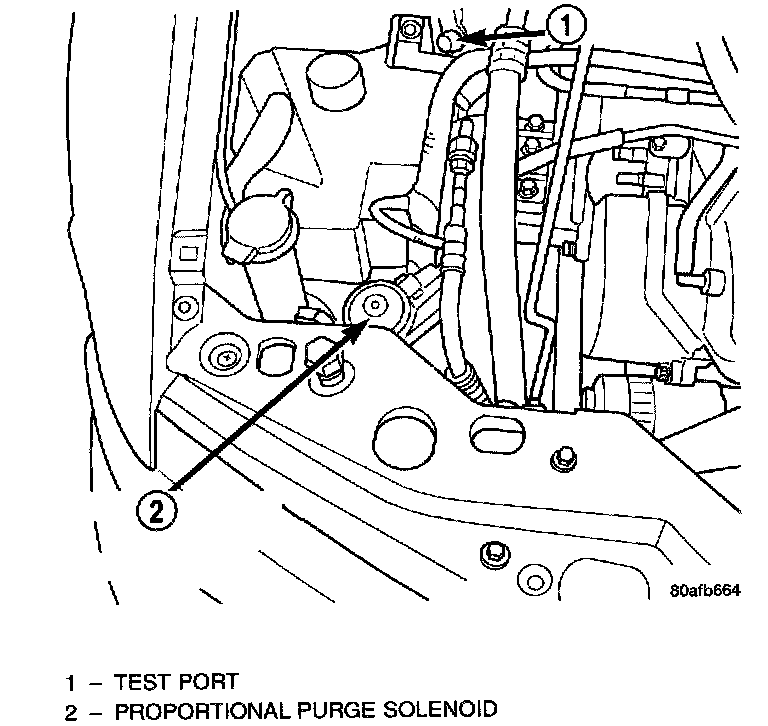 1

2

80afb664

1 – TEST PORT
2 – PROPORTIONAL PURGE SOLENOID