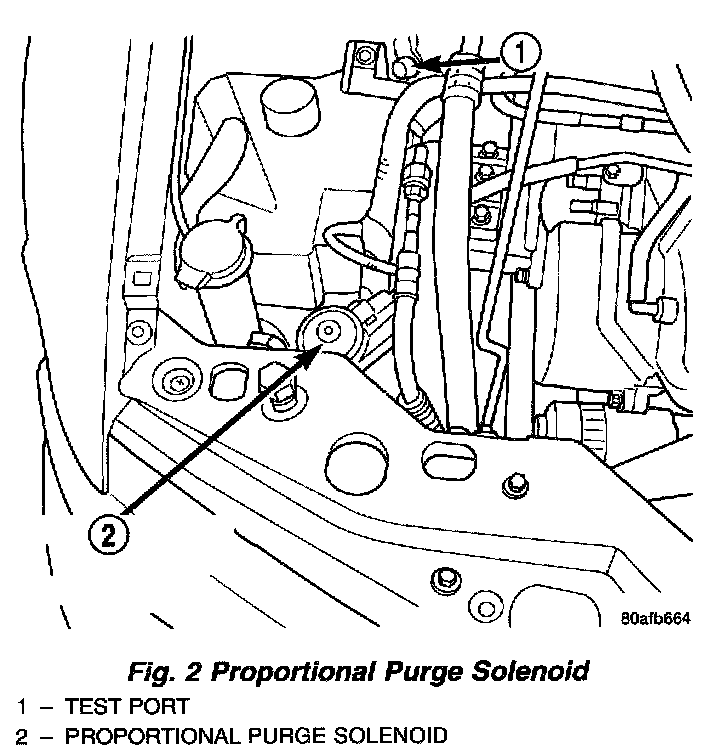 1

2

80afb664

Fig. 2 Proportional Purge Solenoid

1 – TEST PORT

2 – PROPORTIONAL PURGE SOLENOID