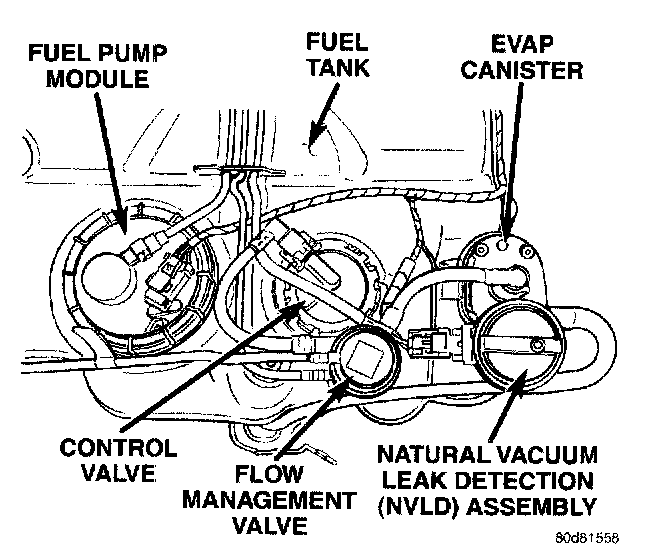 FUEL PUMP MODULE

FUEL TANK

EVAP CANISTER

CONTROL VALVE

FLOW MANAGEMENT VALVE

NATURAL VACUUM LEAK DETECTION (NVLD) ASSEMBLY

80d81558