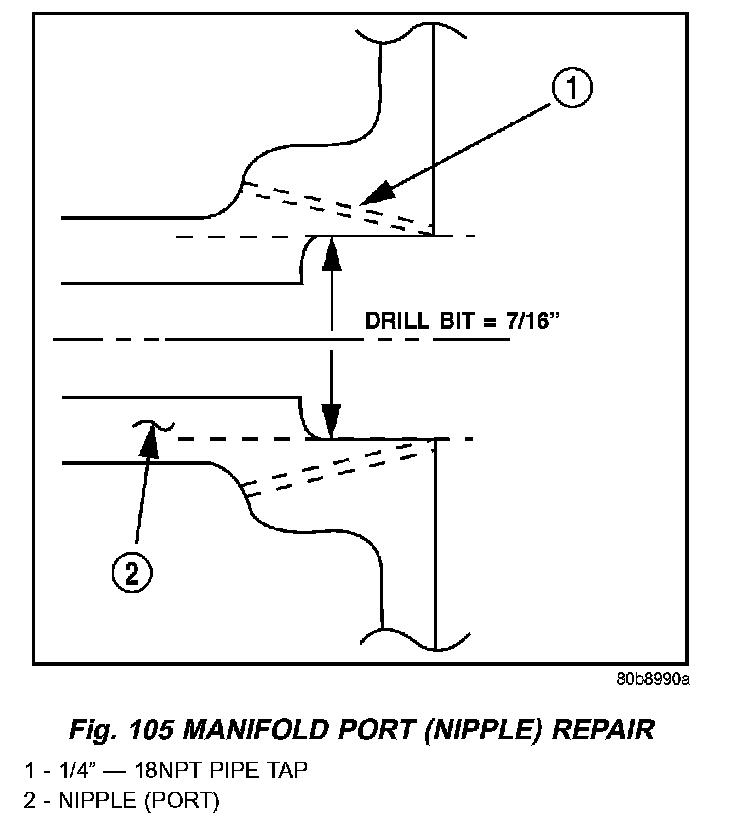 1

DRILL BIT = 7/16"

2

80b8990a

Fig. 105 MANIFOLD PORT (NIPPLE) REPAIR

1 - 1/4" — 18NPT PIPE TAP
2 - NIPPLE (PORT)