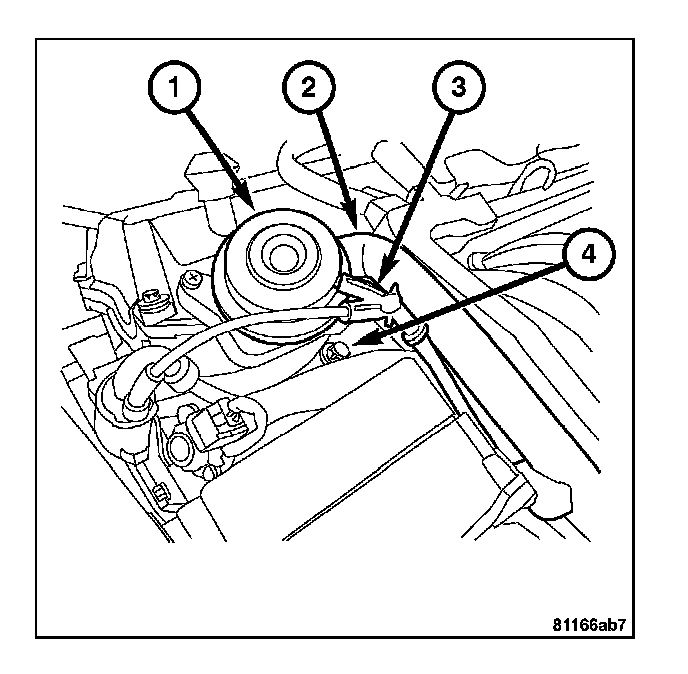 1
2
3
4
81166ab7