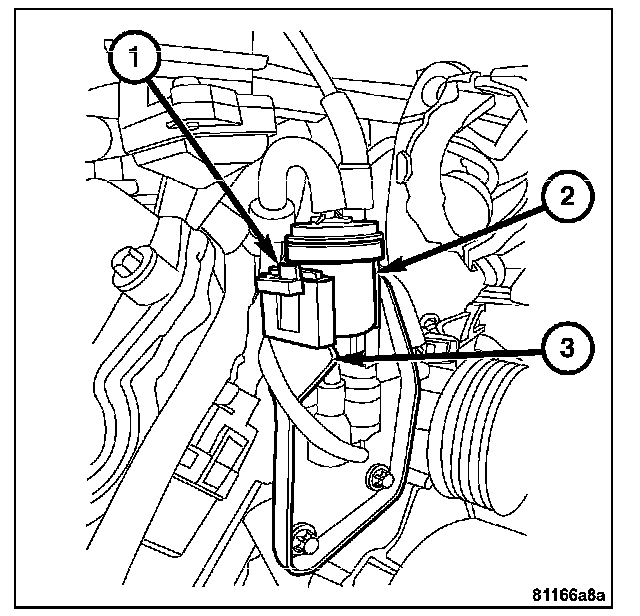 1
2
3
81166a8a