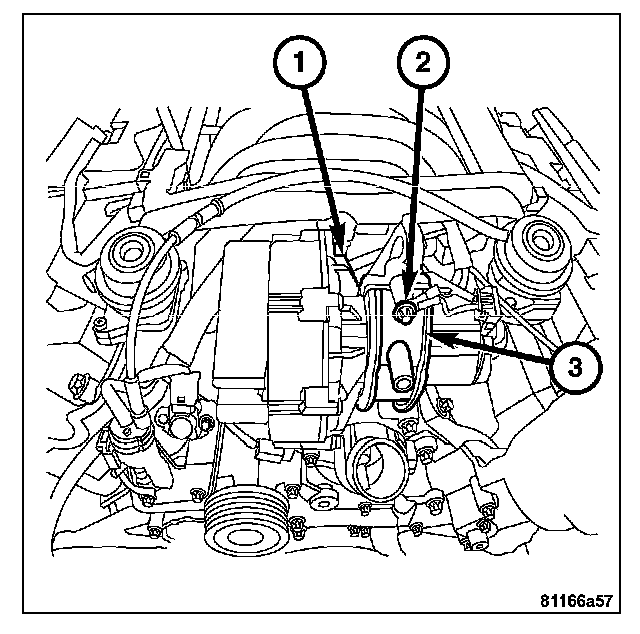 1
2
3
81166a57