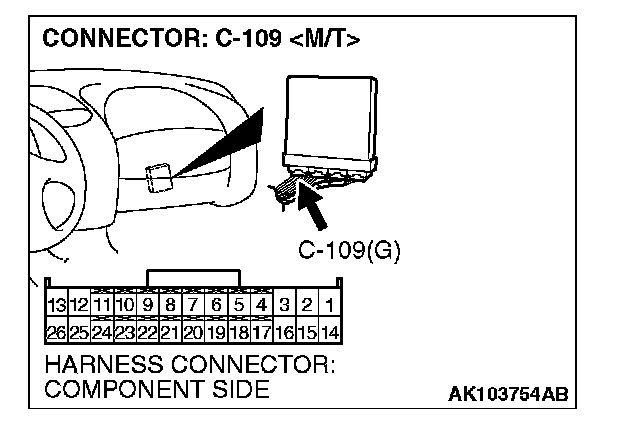 CONNECTOR: C-109 <M/T>

C-109(G)

| 13 | 12 | 11 | 10 | 9 | 8 | 7 | 6 | 5 | 4 | 3 | 2 | 1 |
|---|---|---|---|---|---|---|---|---|---|---|---|---|
| 26 | 25 | 24 | 23 | 22 | 21 | 20 | 19 | 18 | 17 | 16 | 15 | 14 |

HARNESS CONNECTOR: COMPONENT SIDE

AK103754AB