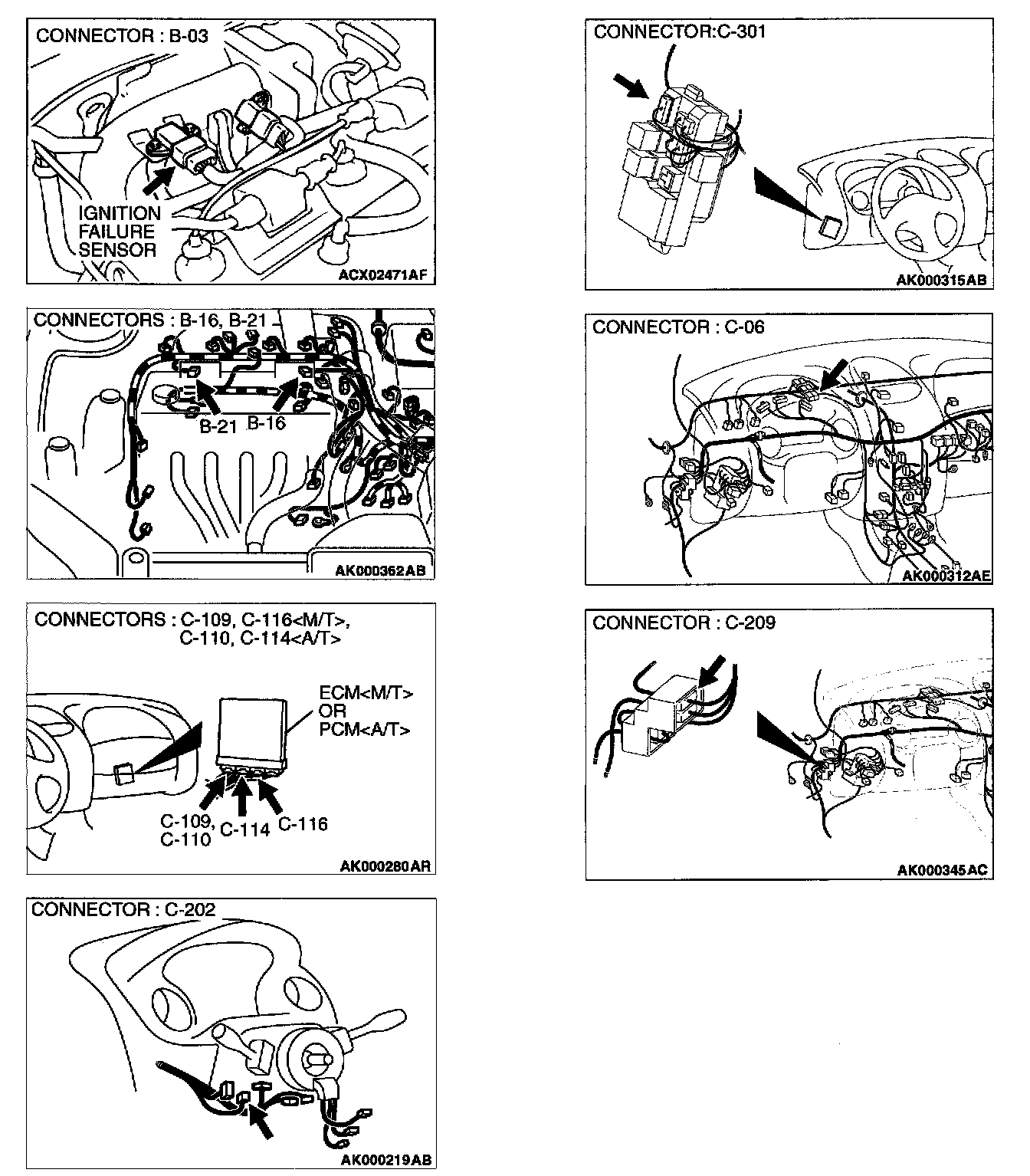 CONNECTOR : B-03

IGNITION FAILURE SENSOR

ACX02471AF

CONNECTORS : B-16, B-21

B-21 B-16

AK000362AB

CONNECTORS : C-109, C-116<M/T>, C-110, C-114<A/T>

ECM<M/T> OR PCM<A/T>

C-109, C-110 C-114 C-116

AK000280AR

CONNECTOR : C-202

AK000219AB

CONNECTOR:C-301

AK000315AB

CONNECTOR : C-06

AK000312AE

CONNECTOR : C-209

AK000345AC