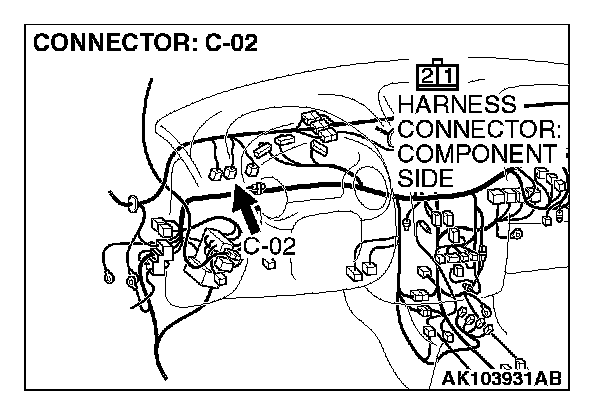 CONNECTOR: C-02

2 1

HARNESS CONNECTOR: COMPONENT SIDE

C-02

AK103931AB