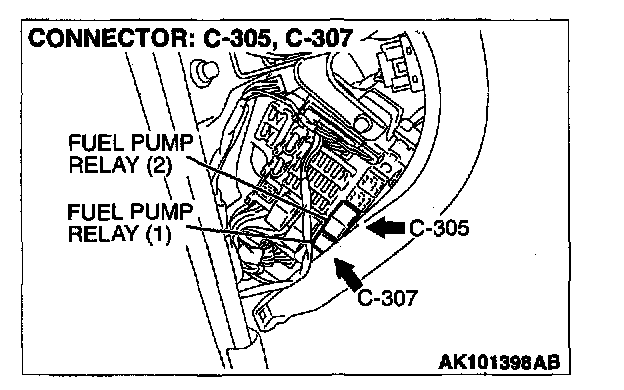 CONNECTOR: C-305, C-307

FUEL PUMP RELAY (2)

FUEL PUMP RELAY (1)

C-305

C-307

AK101398AB