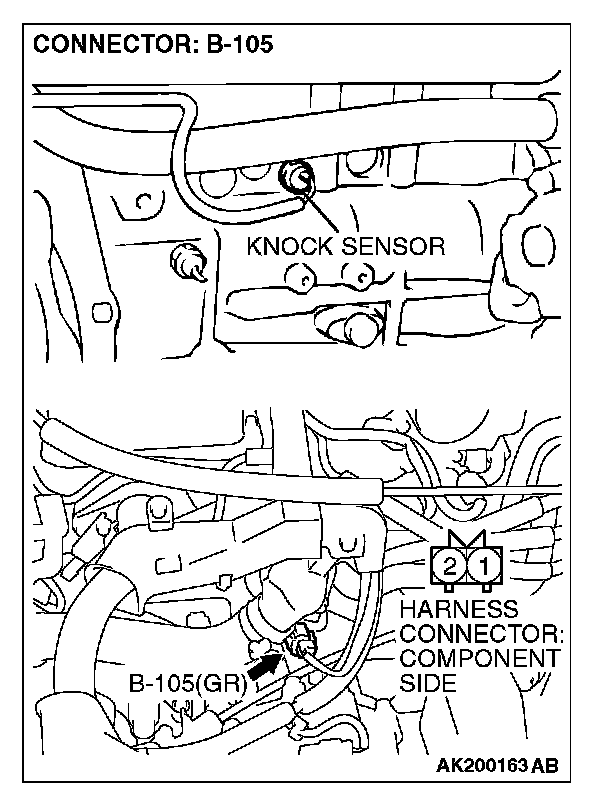 CONNECTOR: B-105

KNOCK SENSOR

2 1

HARNESS CONNECTOR: COMPONENT SIDE

B-105(GR)

AK200163 AB