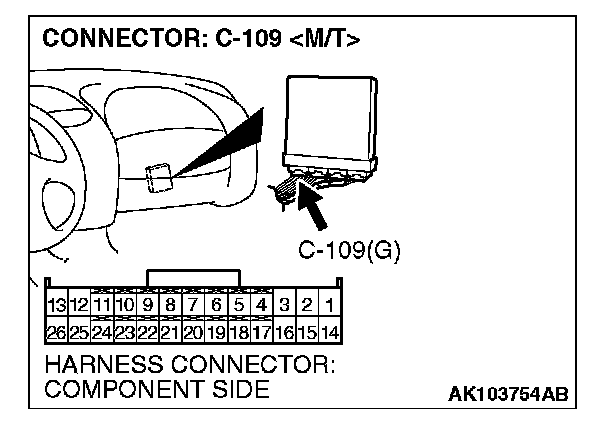 CONNECTOR: C-109 <M/T>

C-109(G)

| 13 | 12 | 11 | 10 | 9 | 8 | 7 | 6 | 5 | 4 | 3 | 2 | 1 |
|---|---|---|---|---|---|---|---|---|---|---|---|---|
| 26 | 25 | 24 | 23 | 22 | 21 | 20 | 19 | 18 | 17 | 16 | 15 | 14 |

HARNESS CONNECTOR: COMPONENT SIDE

AK103754AB