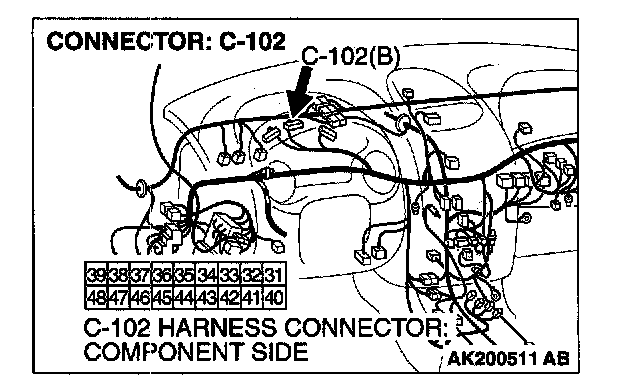 CONNECTOR: C-102

C-102(B)

| 39 | 38 | 37 | 36 | 35 | 34 | 33 | 32 | 31 |
|---|---|---|---|---|---|---|---|---|
| 48 | 47 | 46 | 45 | 44 | 43 | 42 | 41 | 40 |

C-102 HARNESS CONNECTOR: COMPONENT SIDE

AK200511 AB