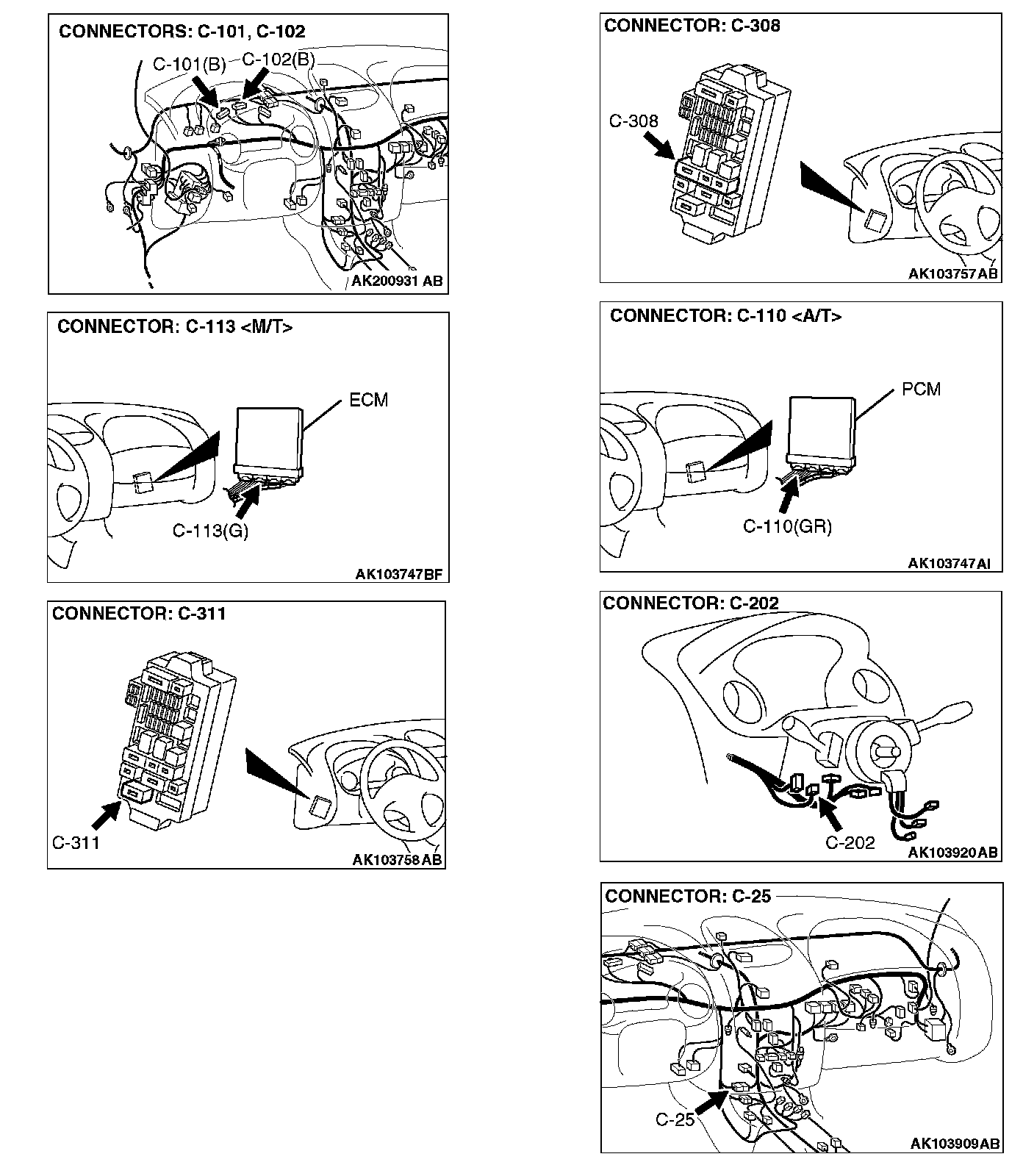 CONNECTORS: C-101, C-102

C-101(B)
C-102(B)

AK200931 AB

CONNECTOR: C-113 <M/T>

ECM

C-113(G)

AK103747BF

CONNECTOR: C-311

C-311

AK103758AB

CONNECTOR: C-308

C-308

AK103757AB

CONNECTOR: C-110 <A/T>

PCM

C-110(GR)

AK103747AI

CONNECTOR: C-202

C-202

AK103920AB

CONNECTOR: C-25

C-25

AK103909AB