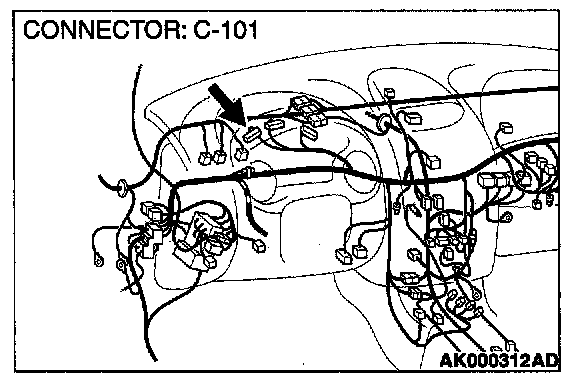 CONNECTOR: C-101

AK000312AD