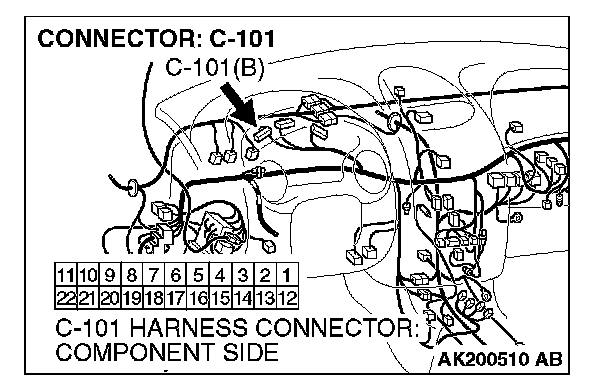 CONNECTOR: C-101

C-101(B)

| 11 | 10 | 9 | 8 | 7 | 6 | 5 | 4 | 3 | 2 | 1 |
|---|---|---|---|---|---|---|---|---|---|---|
| 22 | 21 | 20 | 19 | 18 | 17 | 16 | 15 | 14 | 13 | 12 |

C-101 HARNESS CONNECTOR: COMPONENT SIDE

AK200510 AB