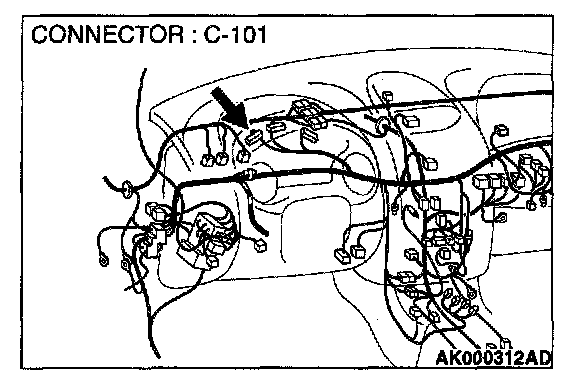 CONNECTOR : C-101

AK000312AD