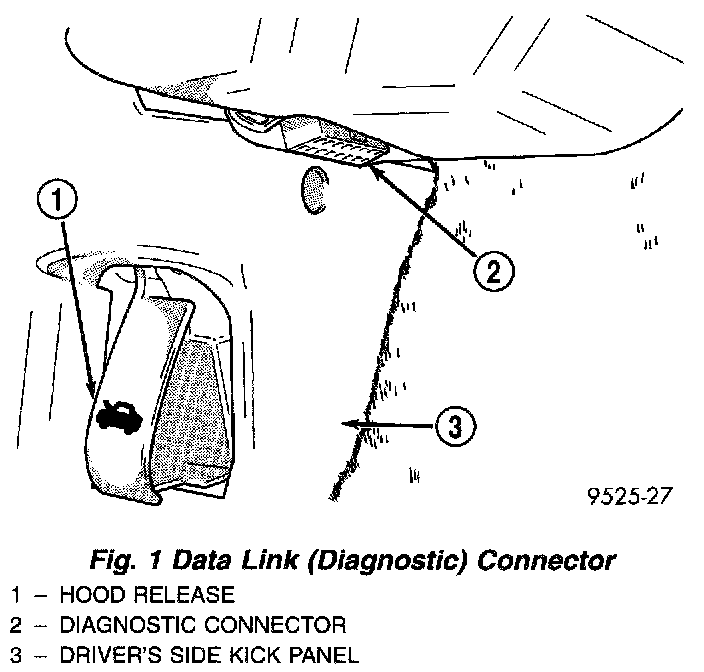 1

2

3

9525-27

Fig. 1 Data Link (Diagnostic) Connector

1 – HOOD RELEASE
2 – DIAGNOSTIC CONNECTOR
3 – DRIVER'S SIDE KICK PANEL