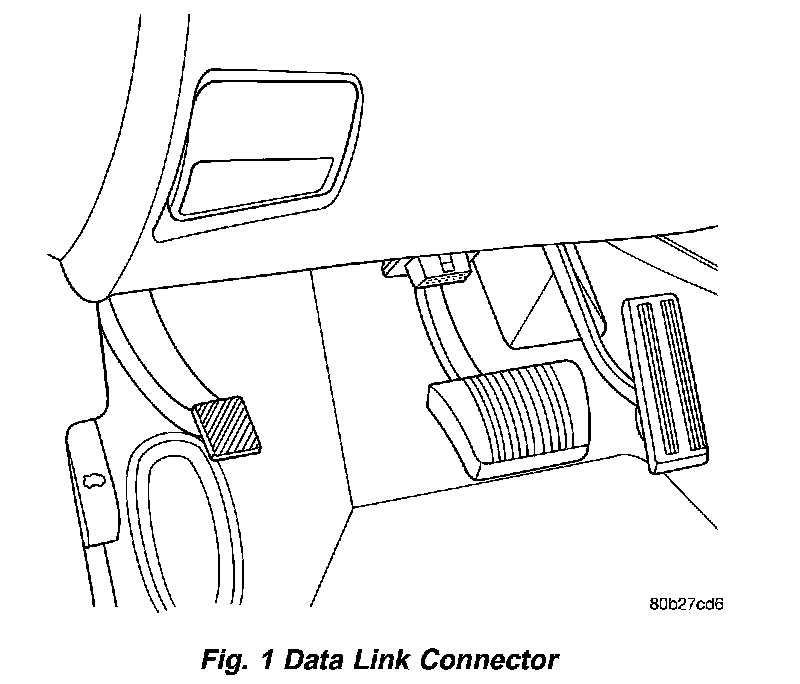 80b27cd6

Fig. 1 Data Link Connector