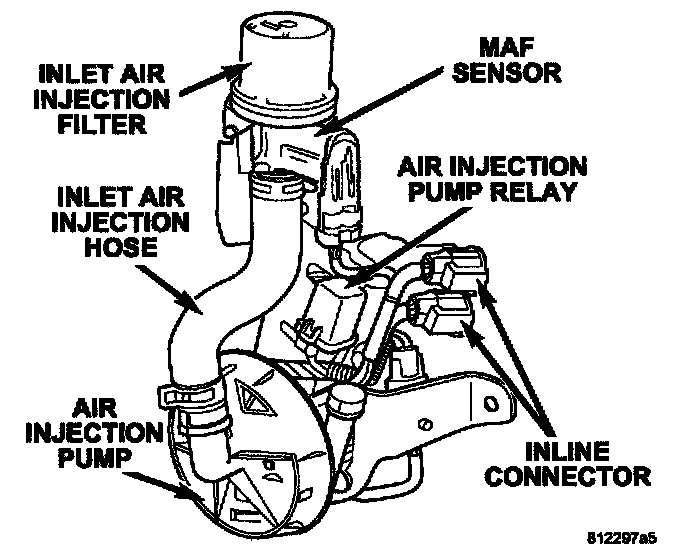 INLET AIR INJECTION FILTER

MAF SENSOR

AIR INJECTION PUMP RELAY

INLET AIR INJECTION HOSE

AIR INJECTION PUMP

INLINE CONNECTOR

812297a5