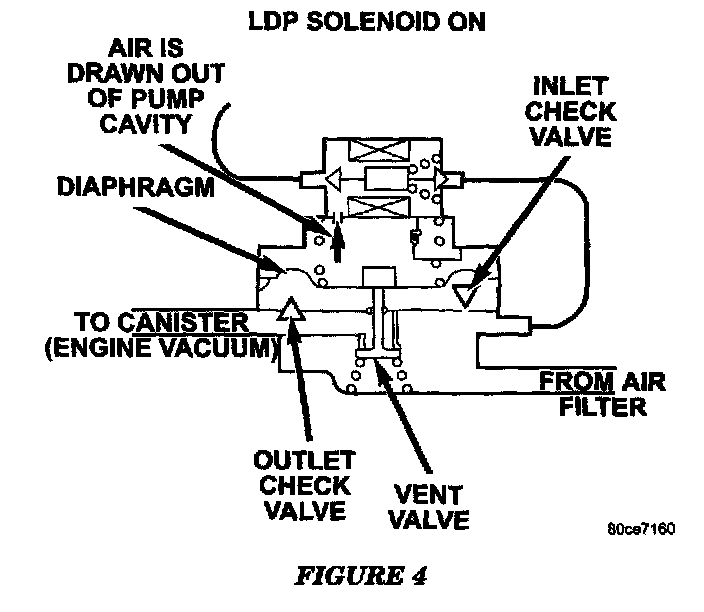 LDP SOLENOID ON

AIR IS DRAWN OUT OF PUMP CAVITY

INLET CHECK VALVE

DIAPHRAGM

TO CANISTER (ENGINE VACUUM)

FROM AIR FILTER

OUTLET CHECK VALVE

VENT VALVE

80ce7160

FIGURE 4