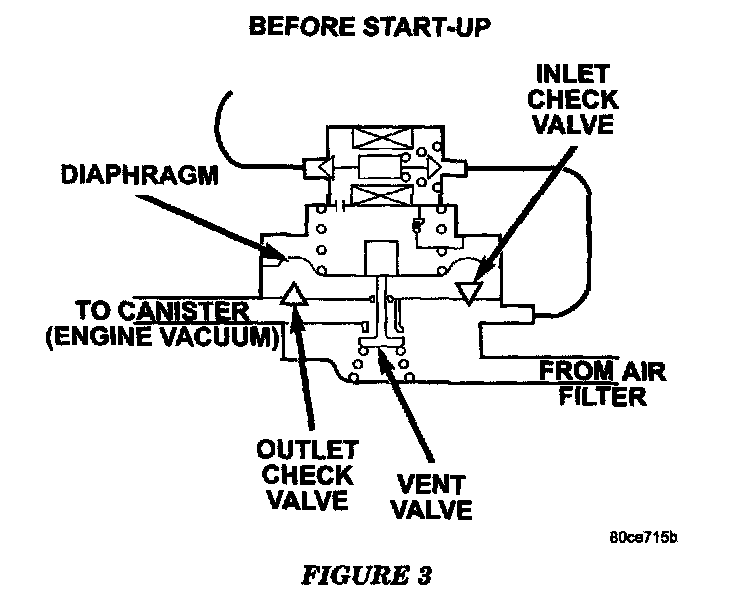 BEFORE START-UP

INLET CHECK VALVE

DIAPHRAGM

TO CANISTER (ENGINE VACUUM)

FROM AIR FILTER

OUTLET CHECK VALVE

VENT VALVE

80ce715b

FIGURE 3