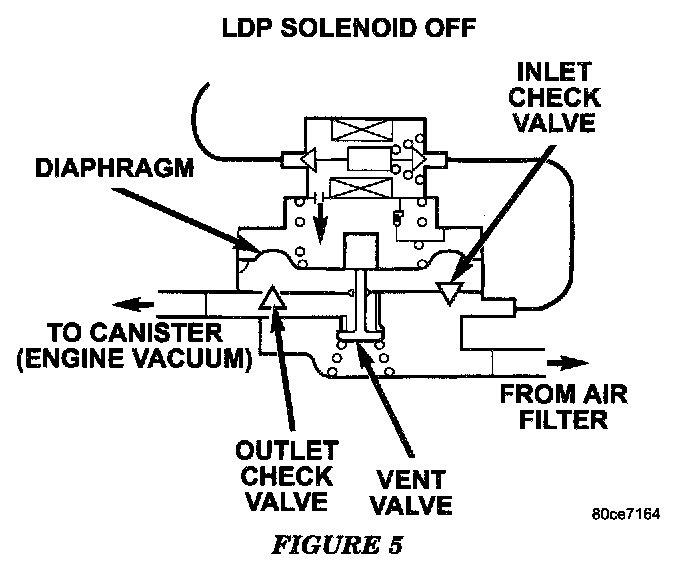 LDP SOLENOID OFF

INLET CHECK VALVE

DIAPHRAGM

TO CANISTER (ENGINE VACUUM)

FROM AIR FILTER

OUTLET CHECK VALVE

VENT VALVE

80ce7164

FIGURE 5