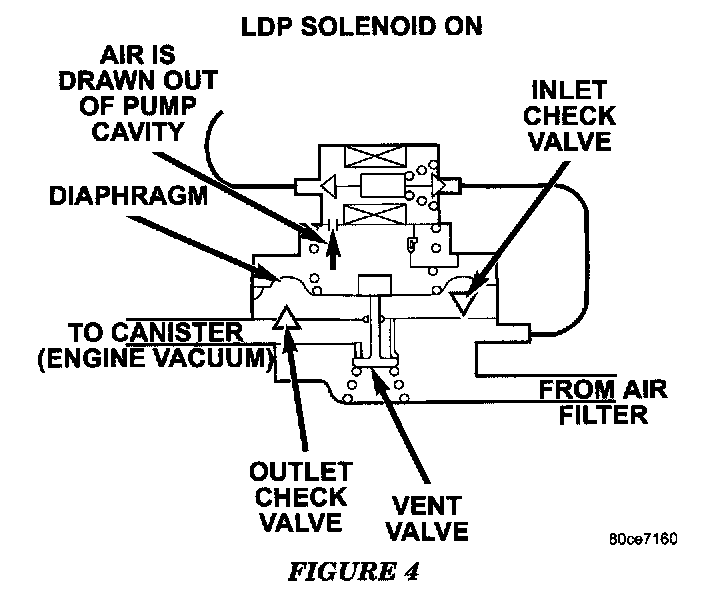 LDP SOLENOID ON

AIR IS DRAWN OUT OF PUMP CAVITY

INLET CHECK VALVE

DIAPHRAGM

TO CANISTER (ENGINE VACUUM)

FROM AIR FILTER

OUTLET CHECK VALVE

VENT VALVE

80ce7160

FIGURE 4