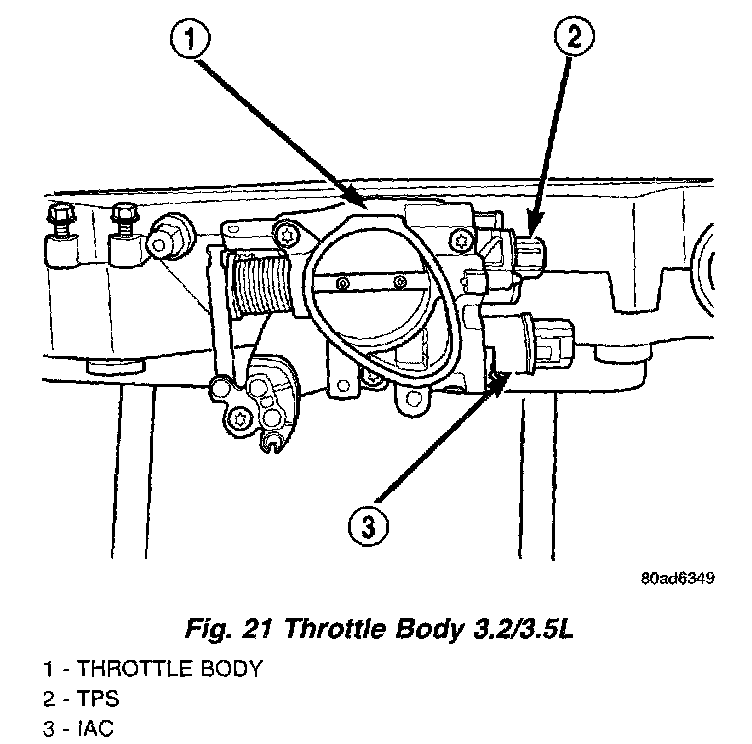 1

2

3

80ad6349

Fig. 21 Throttle Body 3.2/3.5L

1 - THROTTLE BODY
2 - TPS
3 - IAC